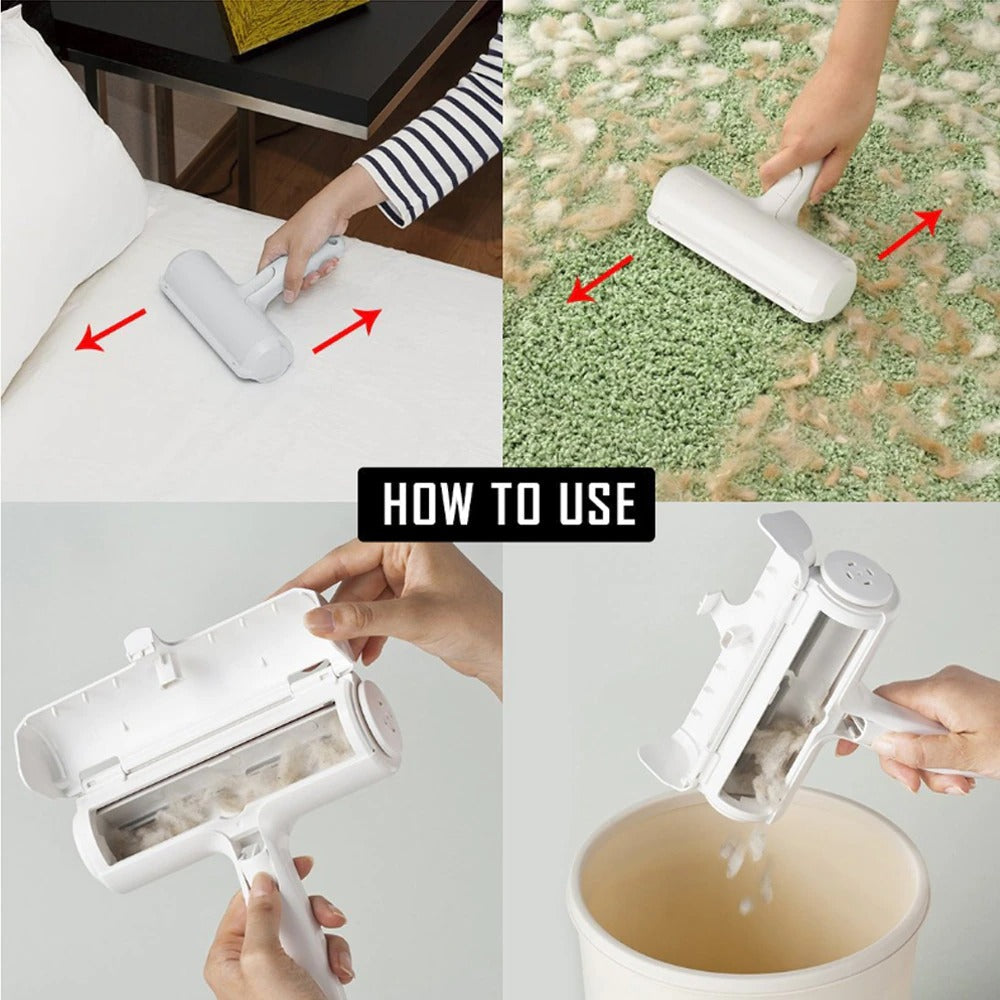 HOW TO USE